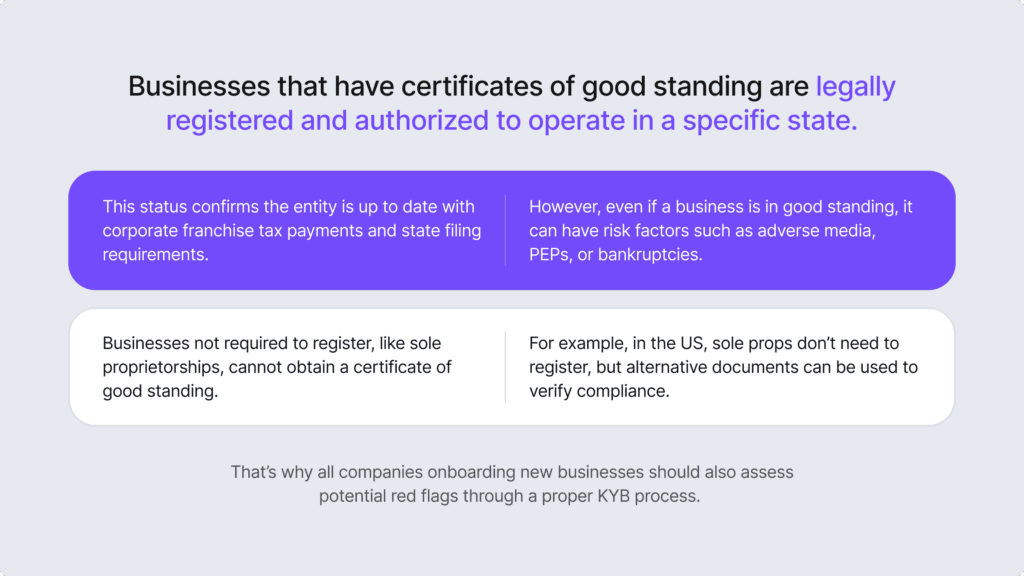 Businesses that have certificates of good standing are legally registered and authorized to operate in a specific state.

This status confirms the entity is up to date with corporate franchise tax payments and state filing requirements.

However, even if a business is in good standing, it can have risk factors such as adverse media, PEPs, or bankruptcies.

Businesses not required to register, like sole proprietorships, cannot obtain a certificate of good standing.

For example, in the US, sole props don't need to register, but alternative documents can be used to verify compliance.

That's why all companies onboarding new businesses should also assess potential red flags through a proper KYB process.