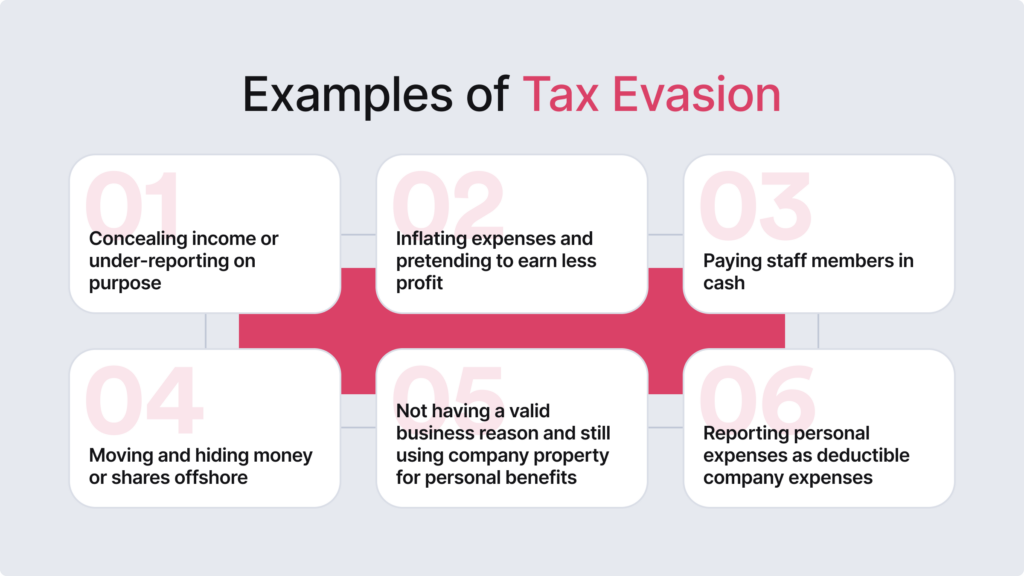 Examples of Tax Evasion

01
Concealing income or under-reporting on purpose

02
Inflating expenses and pretending to earn less profit

03
Paying staff members in cash

04
Moving and hiding money or shares offshore

05
Not having a valid business reason and still using company property for personal benefits

06
Reporting personal expenses as deductible company expenses