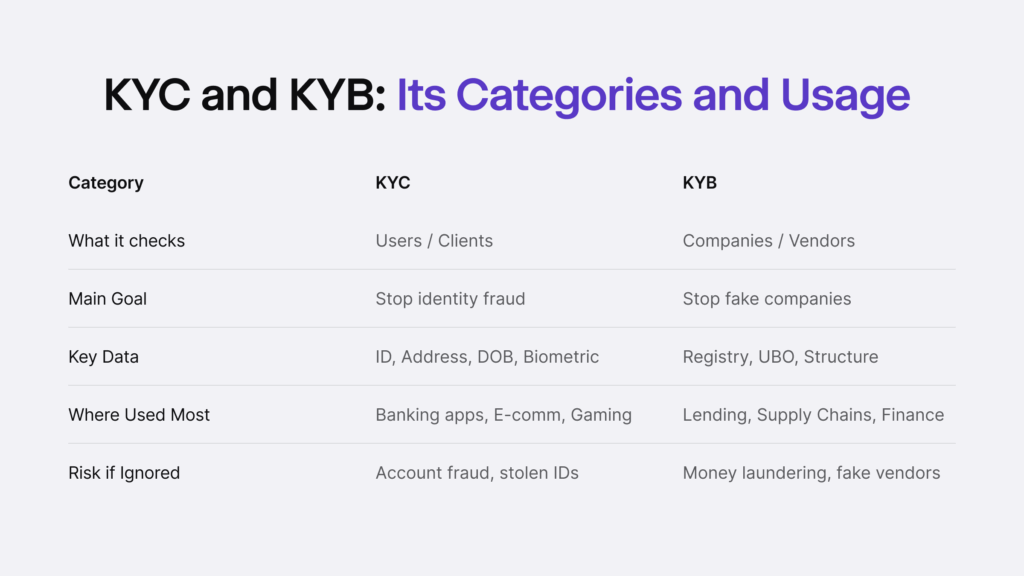 KYC and KYB: Its Categories and Usage

| Category | KYC | KYB |
|---|---|---|
| What it checks | Users / Clients | Companies / Vendors |
| Main Goal | Stop identity fraud | Stop fake companies |
| Key Data | ID, Address, DOB, Biometric | Registry, UBO, Structure |
| Where Used Most | Banking apps, E-comm, Gaming | Lending, Supply Chains, Finance |
| Risk if Ignored | Account fraud, stolen IDs | Money laundering, fake vendors |