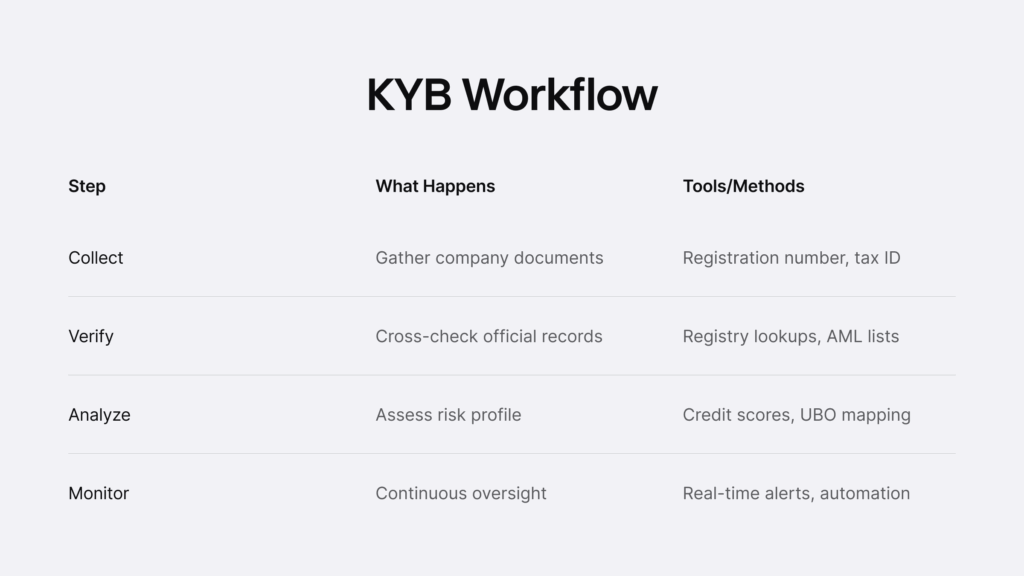 KYB Workflow

| Step | What Happens | Tools/Methods |
|---|---|---|
| Collect | Gather company documents | Registration number, tax ID |
| Verify | Cross-check official records | Registry lookups, AML lists |
| Analyze | Assess risk profile | Credit scores, UBO mapping |
| Monitor | Continuous oversight | Real-time alerts, automation |