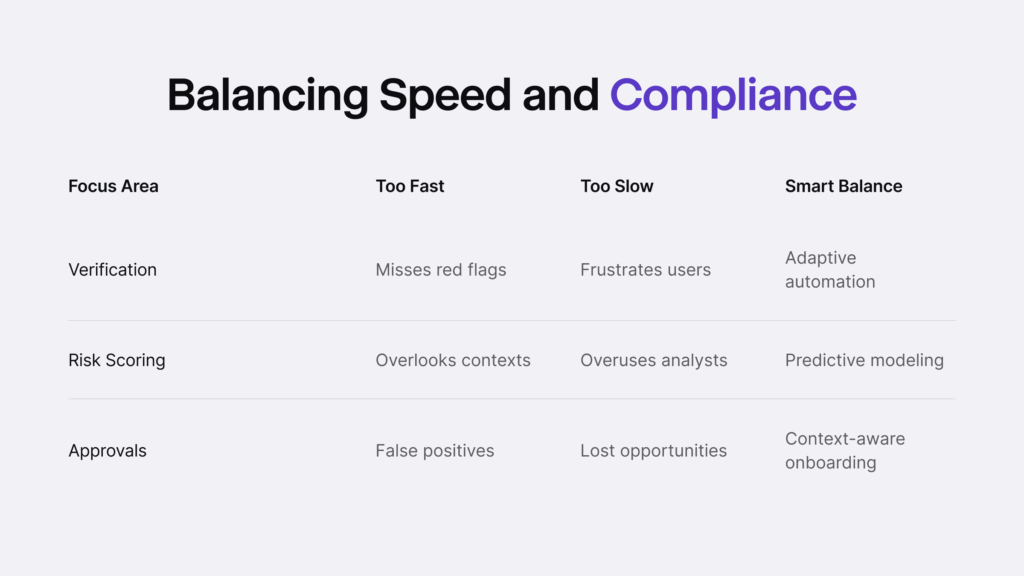 Balancing Speed and Compliance

| Focus Area | Too Fast | Too Slow | Smart Balance |
|---|---|---|---|
| Verification | Misses red flags | Frustrates users | Adaptive automation |
| Risk Scoring | Overlooks contexts | Overuses analysts | Predictive modeling |
| Approvals | False positives | Lost opportunities | Context-aware onboarding |