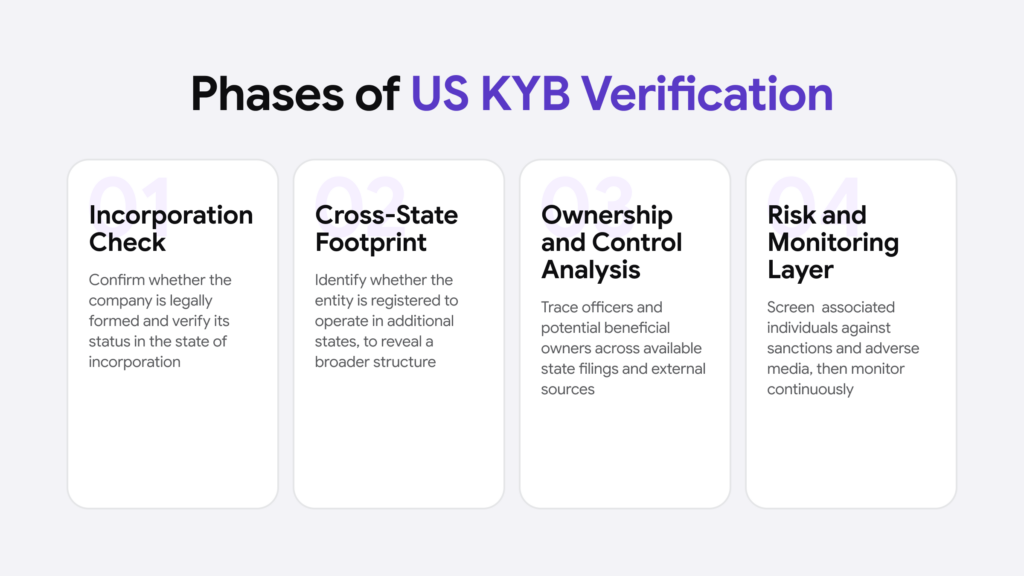 Phases of US KYB Verification

01

Incorporation Check

Confirm whether the company is legally formed and verify its status in the state of incorporation

02

Cross-State Footprint

Identify whether the entity is registered to operate in additional states, to reveal a broader structure

03

Ownership and Control Analysis

Trace officers and potential beneficial owners across available state filings and external sources

04

Risk and Monitoring Layer

Screen associated individuals against sanctions and adverse media, then monitor continuously