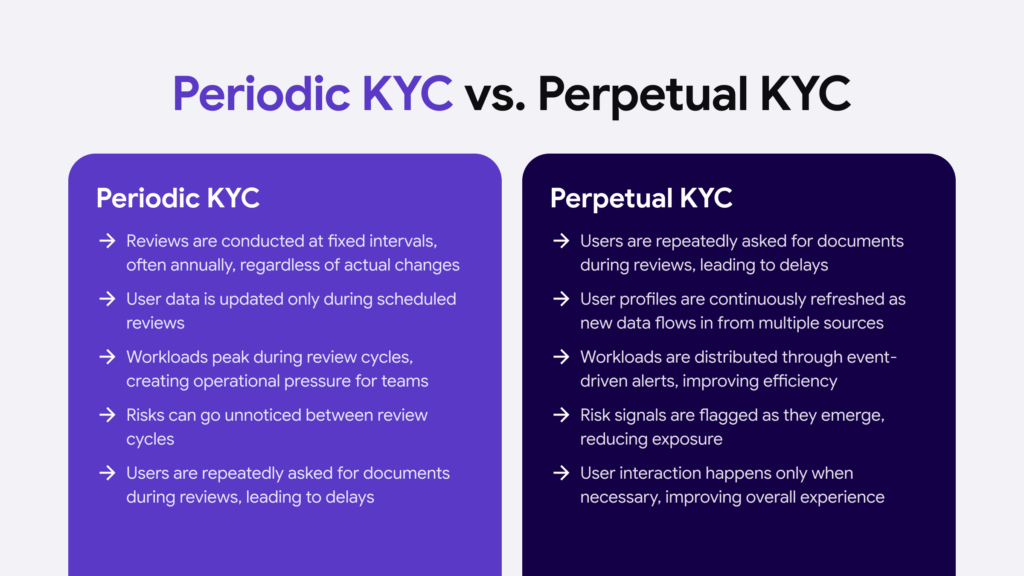 Periodic KYC vs. Perpetual KYC

Periodic KYC

→ Reviews are conducted at fixed intervals, often annually, regardless of actual changes

→ User data is updated only during scheduled reviews

→ Workloads peak during review cycles, creating operational pressure for teams

→ Risks can go unnoticed between review cycles

→ Users are repeatedly asked for documents during reviews, leading to delays

Perpetual KYC

→ Users are repeatedly asked for documents during reviews, leading to delays

→ User profiles are continuously refreshed as new data flows in from multiple sources

→ Workloads are distributed through event-driven alerts, improving efficiency

→ Risk signals are flagged as they emerge, reducing exposure

→ User interaction happens only when necessary, improving overall experience