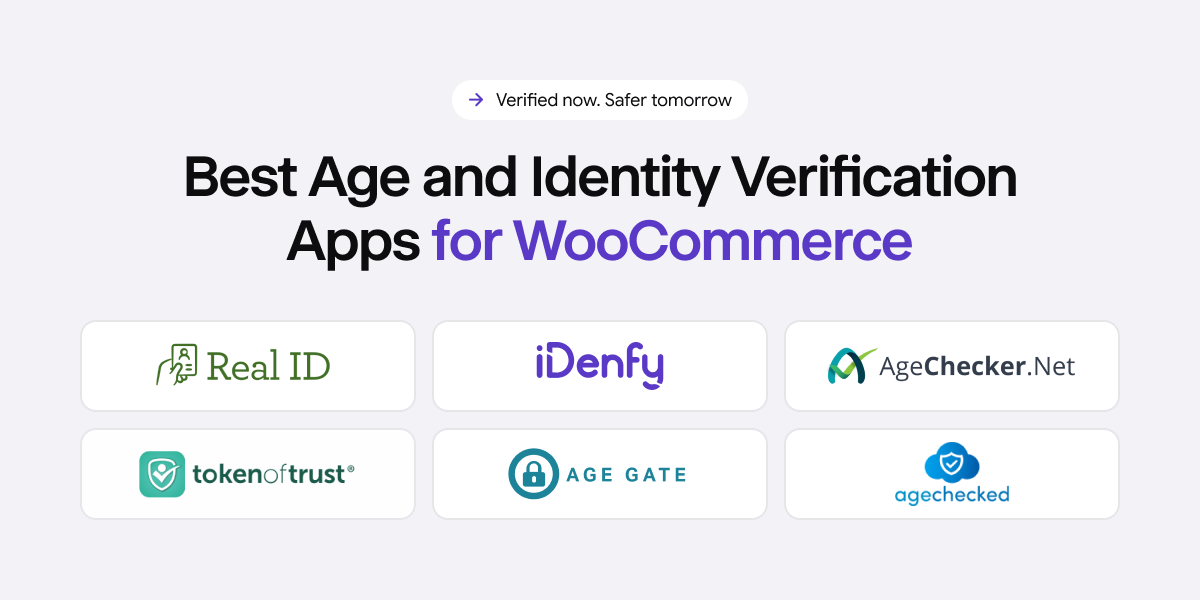 → Verified now. Safer tomorrow

Best Age and Identity Verification Apps for WooCommerce

Real ID

iDenfy

AgeChecker.Net

tokenoftrust®

AGE GATE

agechecked